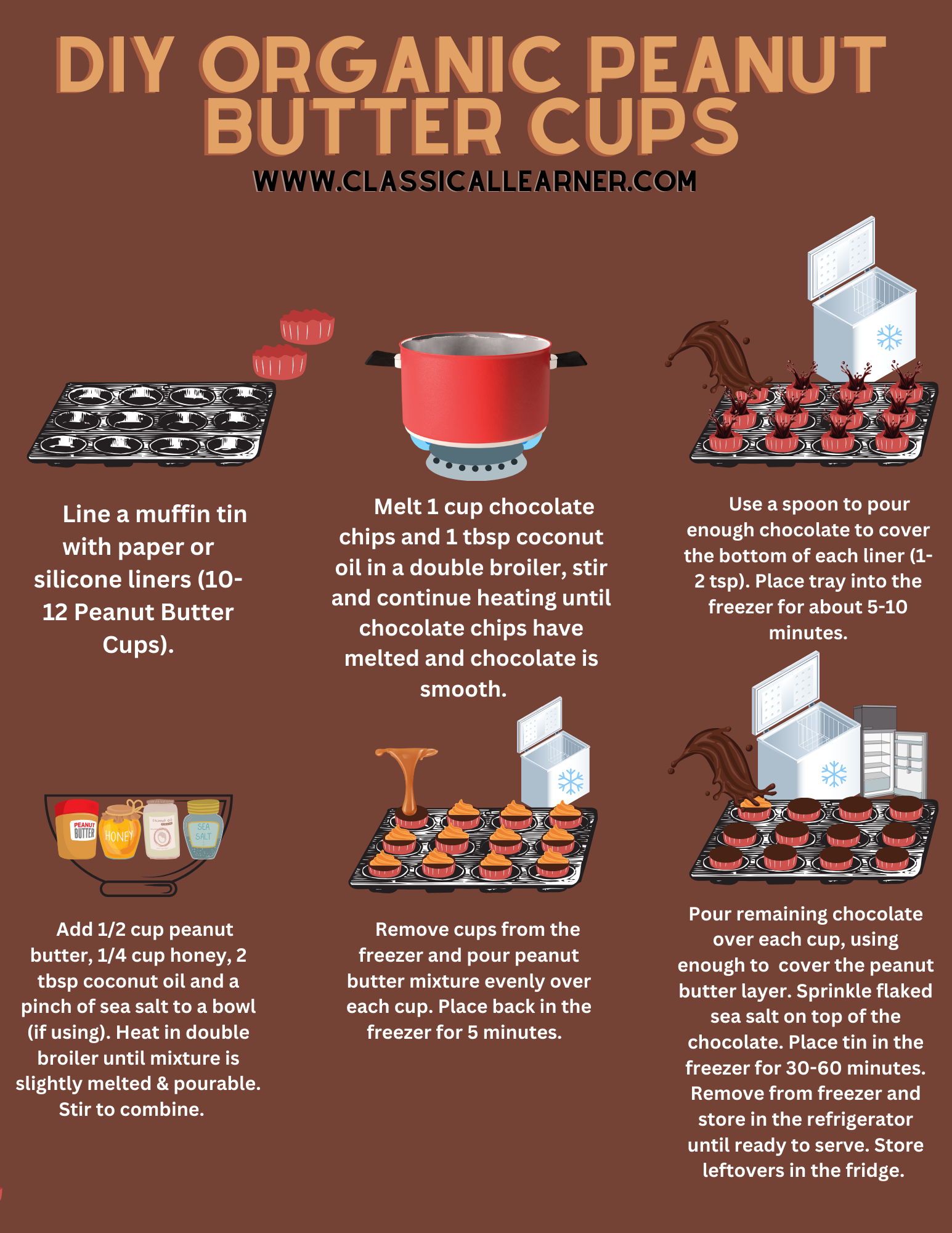 DIY ORGANIC PEANUT BUTTER CUPS

WWW.CLASSICALLEARNER.COM

Line a muffin tin with paper or silicone liners (10-12 Peanut Butter Cups).

Melt 1 cup chocolate chips and 1 tbsp coconut oil in a double broiler, stir and continue heating until chocolate chips have melted and chocolate is smooth.

Use a spoon to pour enough chocolate to cover the bottom of each liner (1-2 tsp). Place tray into the freezer for about 5-10 minutes.

PEANUT BUTTER

HONEY

coconut oil

SEA SALT

Add 1/2 cup peanut butter, 1/4 cup honey, 2 tbsp coconut oil and a pinch of sea salt to a bowl (if using). Heat in double broiler until mixture is slightly melted & pourable. Stir to combine.

Remove cups from the freezer and pour peanut butter mixture evenly over each cup. Place back in the freezer for 5 minutes.

Pour remaining chocolate over each cup, using enough to cover the peanut butter layer. Sprinkle flaked sea salt on top of the chocolate. Place tin in the freezer for 30-60 minutes. Remove from freezer and store in the refrigerator until ready to serve. Store leftovers in the fridge.